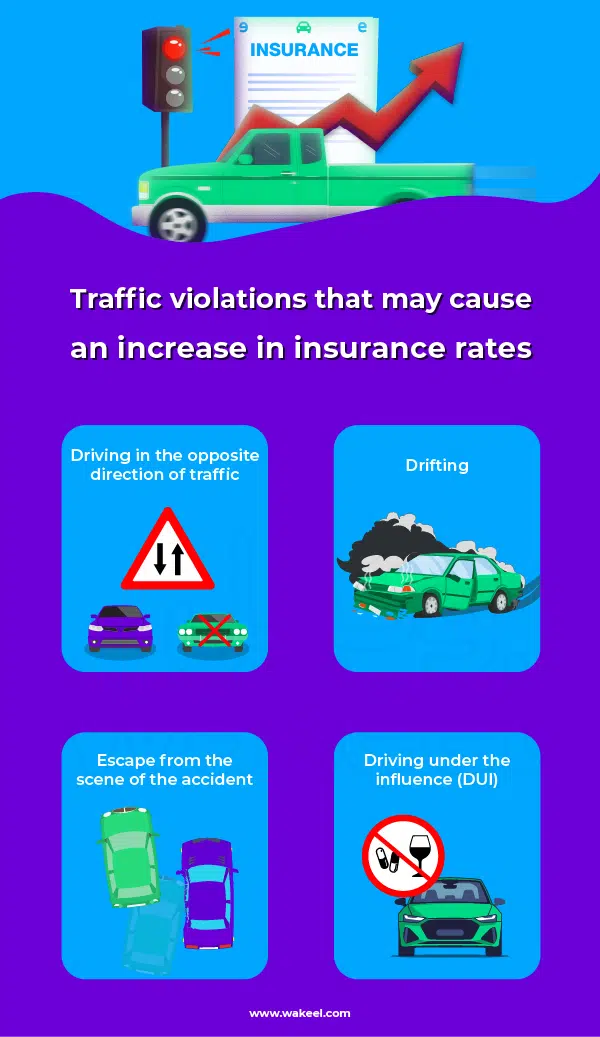 INSURANCE

Traffic violations that may cause an increase in insurance rates

Driving in the opposite direction of traffic

Drifting

Escape from the scene of the accident

Driving under the influence (DUI)

www.wakeel.com