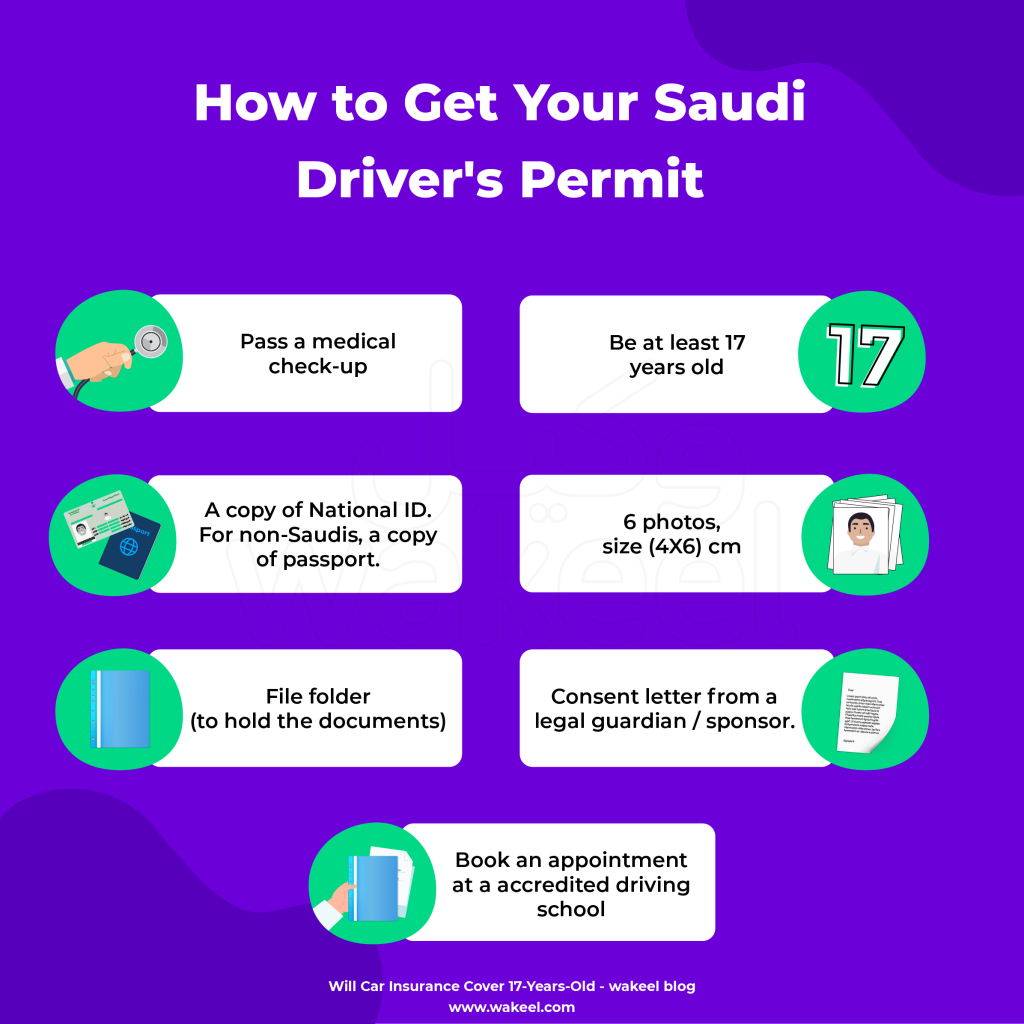 How to Get Your Saudi Driver's Permit

Pass a medical check-up

Be at least 17 years old

17

A copy of National ID. For non-Saudis, a copy of passport.

6 photos, size (4X6) cm

File folder (to hold the documents)

Consent letter from a legal guardian / sponsor.

Book an appointment at a accredited driving school

Will Car Insurance Cover 17-Years-Old - wakeel blog
www.wakeel.com