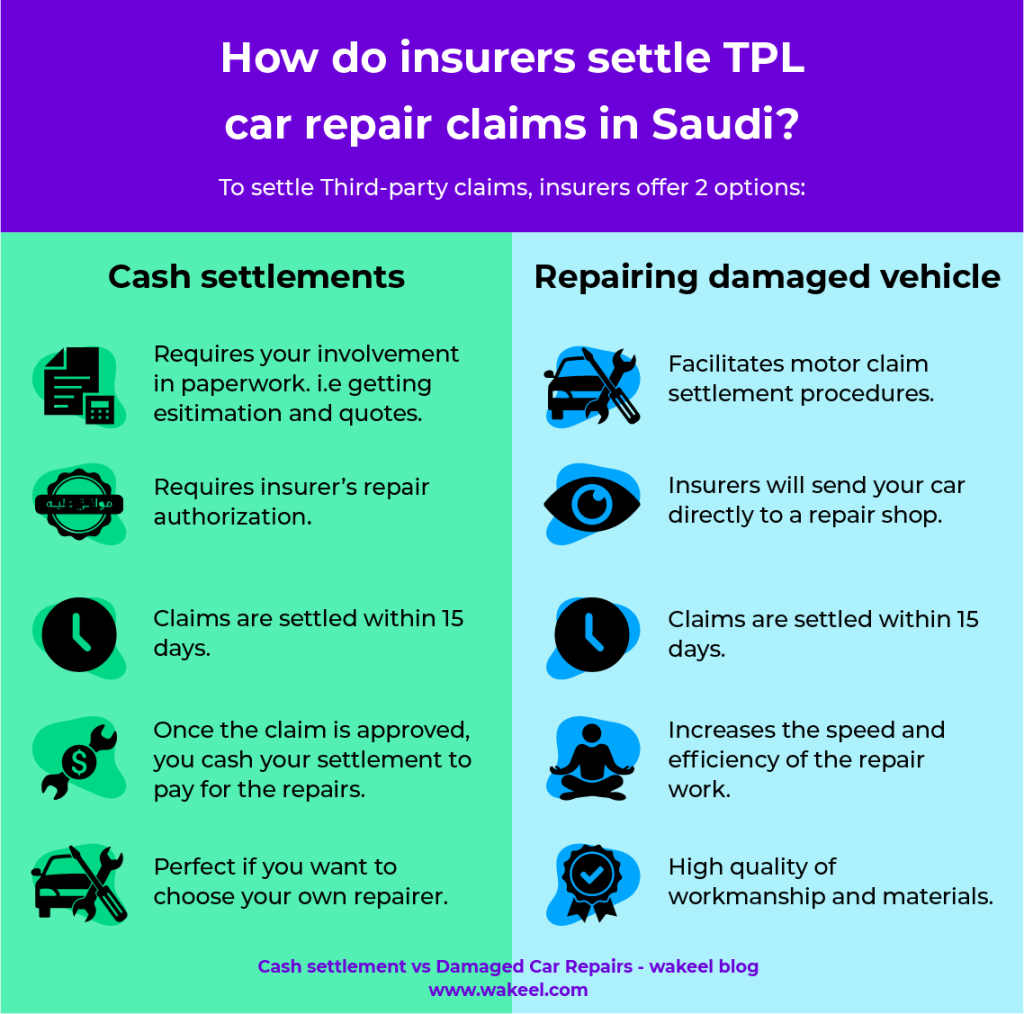 How do insurers settle TPL car repair claims in Saudi?

To settle Third-party claims, insurers offer 2 options:

Cash settlements

Requires your involvement in paperwork. i.e getting esitimation and quotes.

موافق عليه

Requires insurer's repair authorization.

Claims are settled within 15 days.

Once the claim is approved, you cash your settlement to pay for the repairs.

Perfect if you want to choose your own repairer.

Repairing damaged vehicle

Facilitates motor claim settlement procedures.

Insurers will send your car directly to a repair shop.

Claims are settled within 15 days.

Increases the speed and efficiency of the repair work.

High quality of workmanship and materials.

Cash settlement vs Damaged Car Repairs - wakeel blog
www.wakeel.com