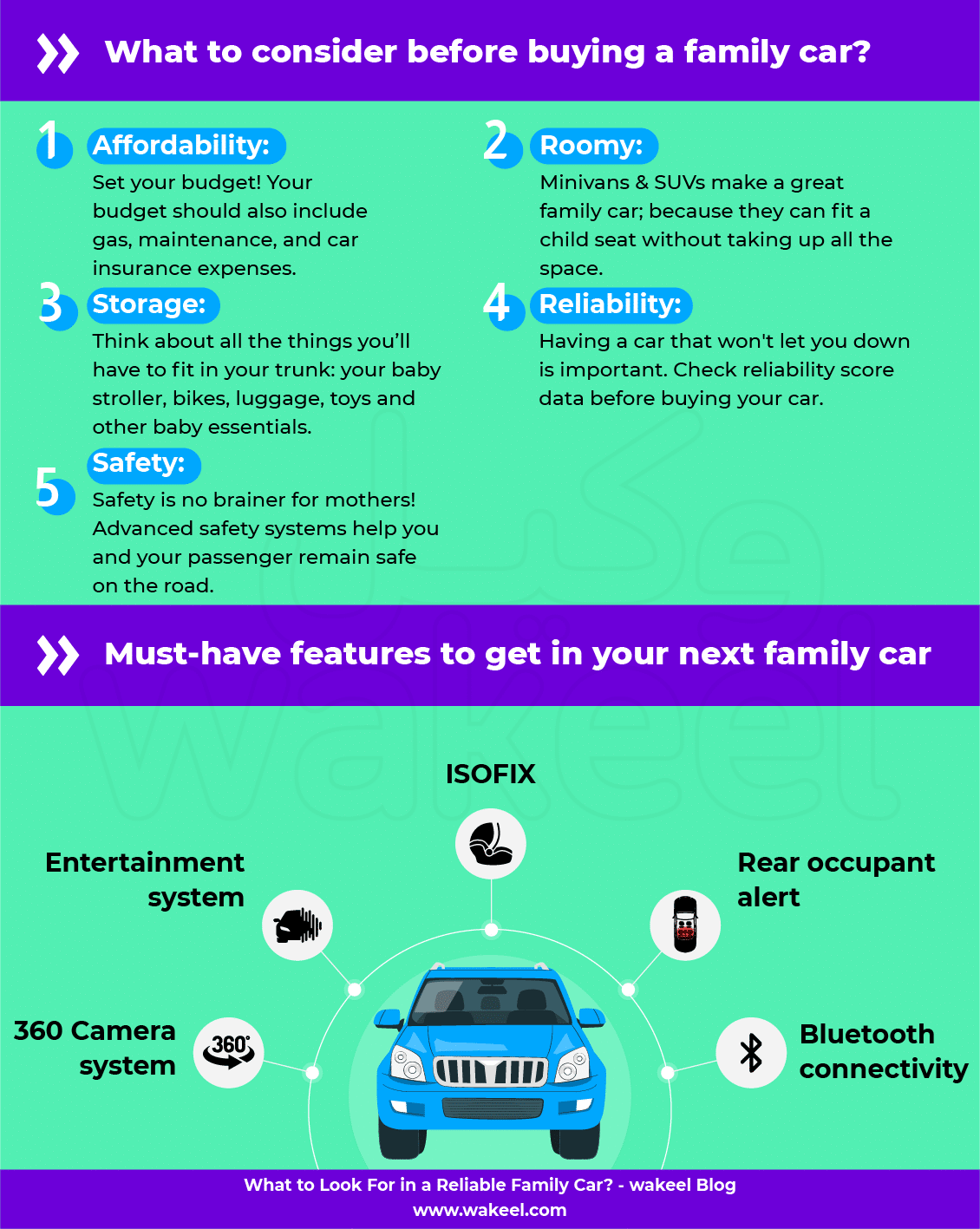 What to consider before buying a family car?

1 Affordability:
Set your budget! Your budget should also include gas, maintenance, and car insurance expenses.

2 Roomy:
Minivans & SUVs make a great family car; because they can fit a child seat without taking up all the space.

3 Storage:
Think about all the things you'll have to fit in your trunk: your baby stroller, bikes, luggage, toys and other baby essentials.

4 Reliability:
Having a car that won't let you down is important. Check reliability score data before buying your car.

5 Safety:
Safety is no brainer for mothers! Advanced safety systems help you and your passenger remain safe on the road.

Must-have features to get in your next family car

ISOFIX

Entertainment system

Rear occupant alert

360 Camera system

360°

Bluetooth connectivity

What to Look For in a Reliable Family Car? - wakeel Blog
www.wakeel.com