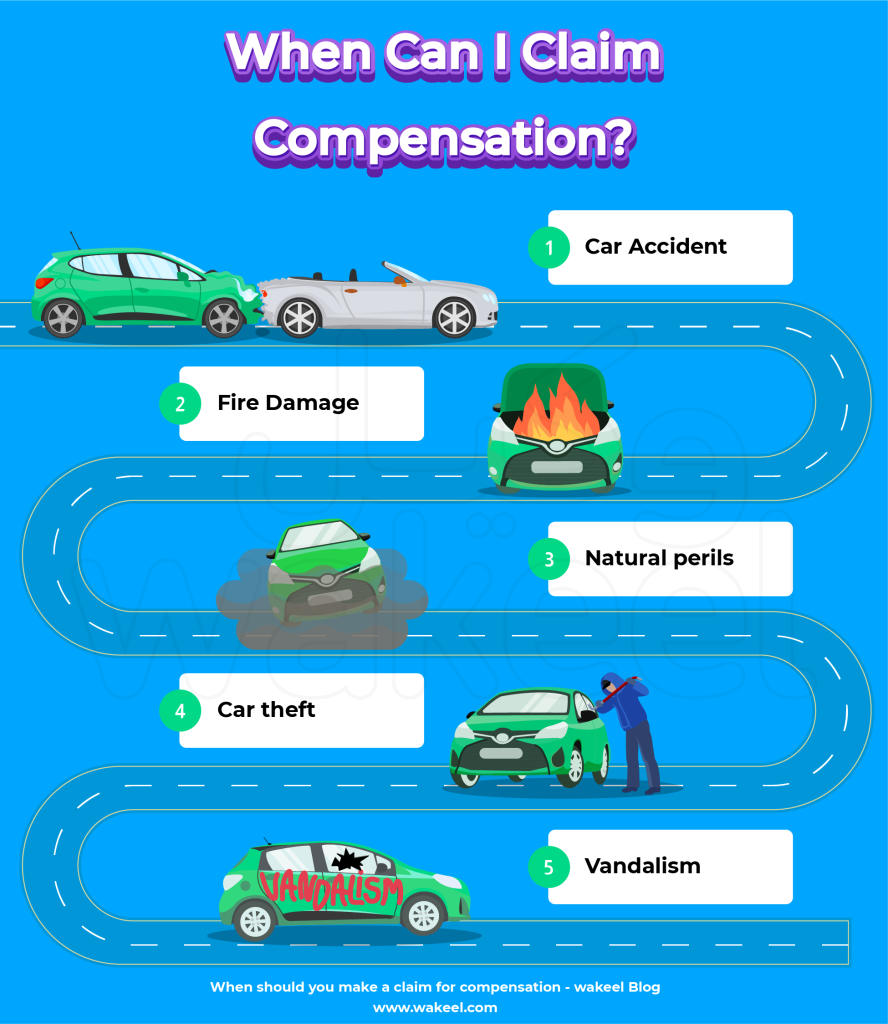 When Can I Claim Compensation?

1 Car Accident

2 Fire Damage

3 Natural perils

4 Car theft

5 Vandalism

VANDALISM

When should you make a claim for compensation - wakeel Blog
www.wakeel.com