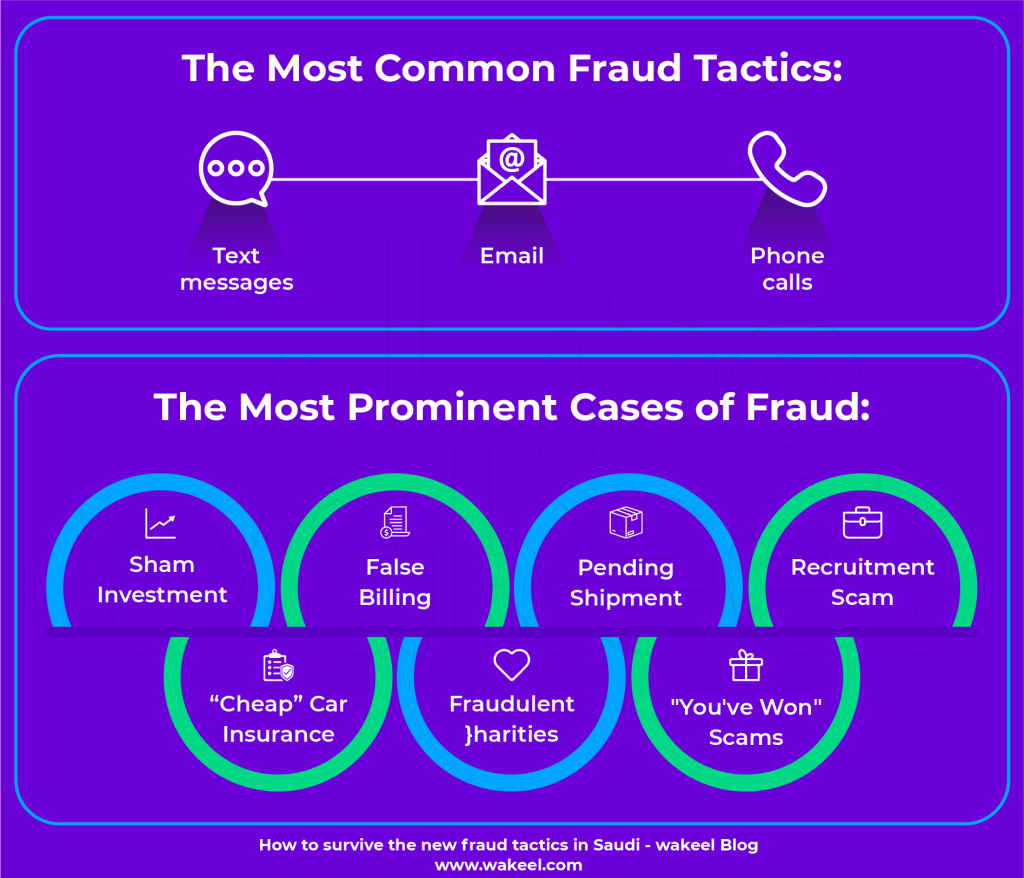 The Most Common Fraud Tactics:

Text messages

Email

Phone calls

The Most Prominent Cases of Fraud:

Sham Investment

False Billing

Pending Shipment

Recruitment Scam

“Cheap” Car Insurance

Fraudulent }harities

"You've Won" Scams

How to survive the new fraud tactics in Saudi - wakeel Blog
www.wakeel.com