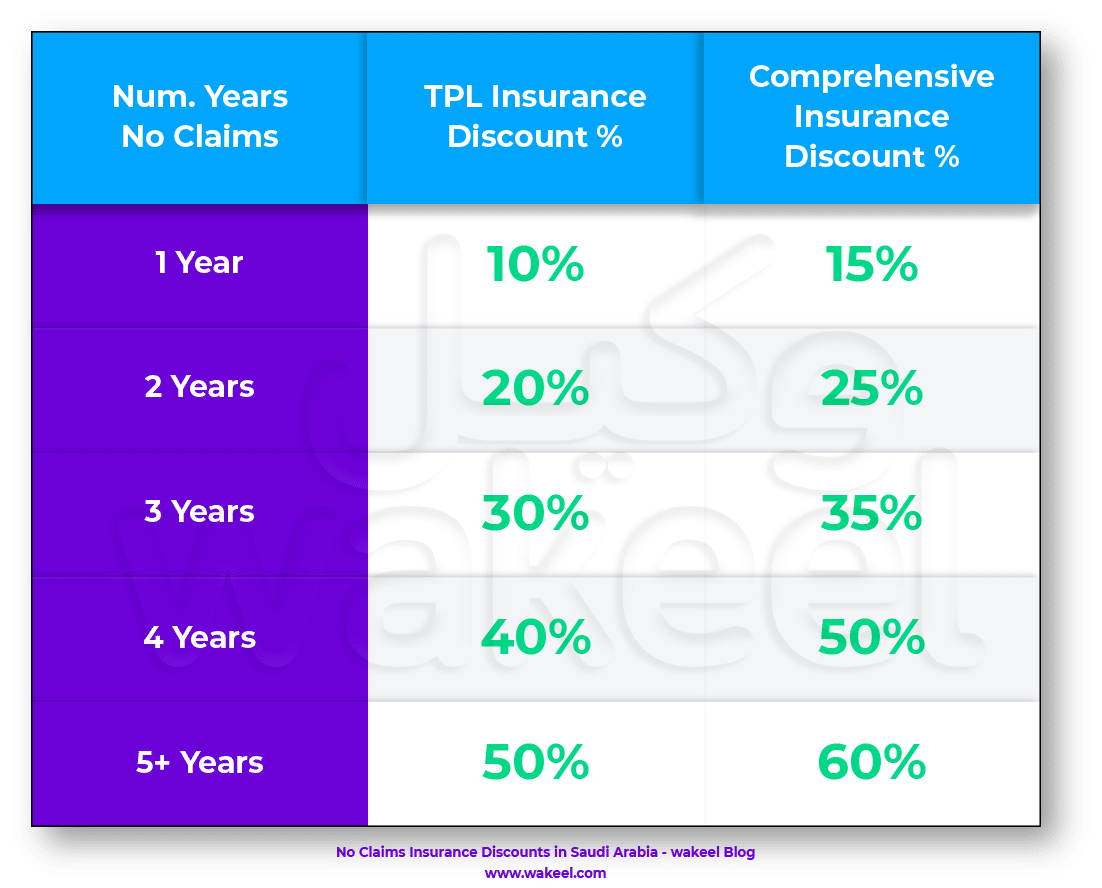 | Num. Years No Claims | TPL Insurance Discount % | Comprehensive Insurance Discount % |
|---|---|---|
| 1 Year | 10% | 15% |
| 2 Years | 20% | 25% |
| 3 Years | 30% | 35% |
| 4 Years | 40% | 50% |
| 5+ Years | 50% | 60% |

وكيل
wakeel

No Claims Insurance Discounts in Saudi Arabia - wakeel Blog
www.wakeel.com