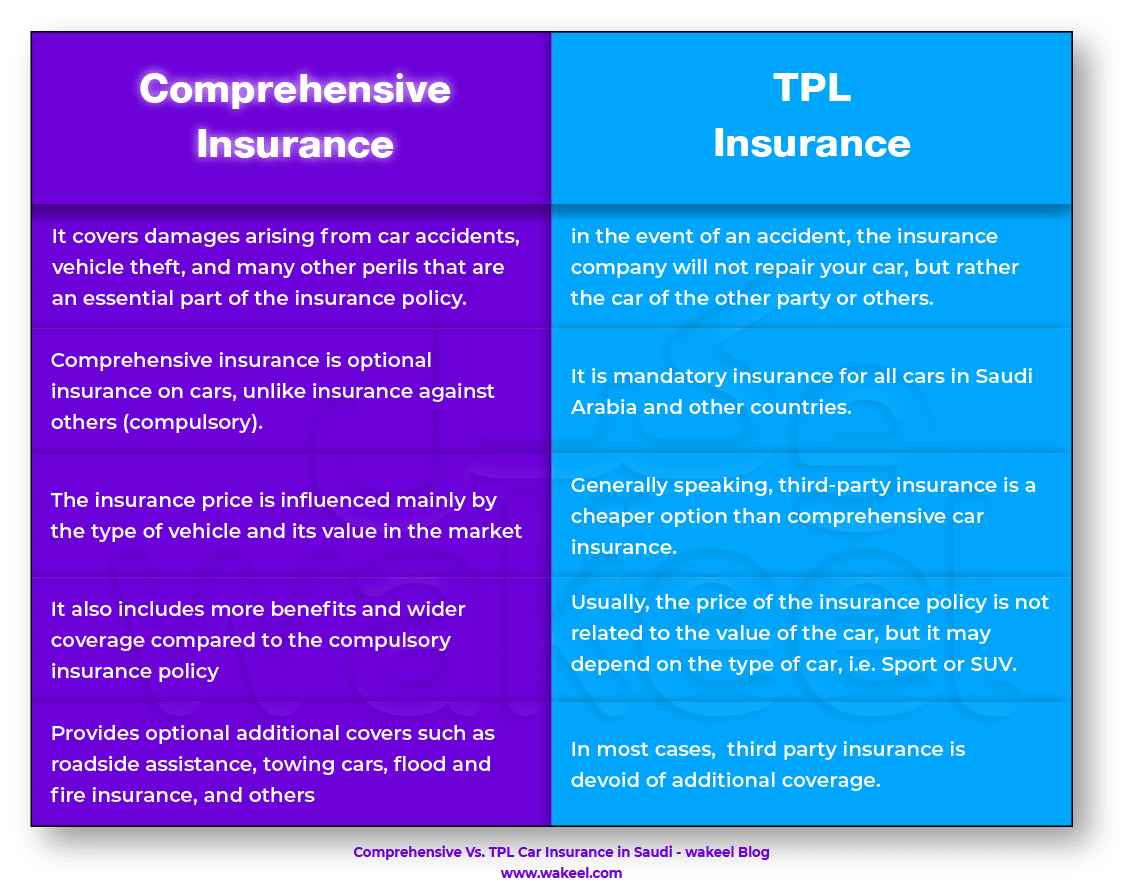 | Comprehensive Insurance | TPL Insurance |
|---|---|
| It covers damages arising from car accidents, vehicle theft, and many other perils that are an essential part of the insurance policy. | in the event of an accident, the insurance company will not repair your car, but rather the car of the other party or others. |
| Comprehensive insurance is optional insurance on cars, unlike insurance against others (compulsory). | It is mandatory insurance for all cars in Saudi Arabia and other countries. |
| The insurance price is influenced mainly by the type of vehicle and its value in the market | Generally speaking, third-party insurance is a cheaper option than comprehensive car insurance. |
| It also includes more benefits and wider coverage compared to the compulsory insurance policy | Usually, the price of the insurance policy is not related to the value of the car, but it may depend on the type of car, i.e. Sport or SUV. |
| Provides optional additional covers such as roadside assistance, towing cars, flood and fire insurance, and others | In most cases, third party insurance is devoid of additional coverage. |

Comprehensive Vs. TPL Car Insurance in Saudi - wakeel Blog
www.wakeel.com